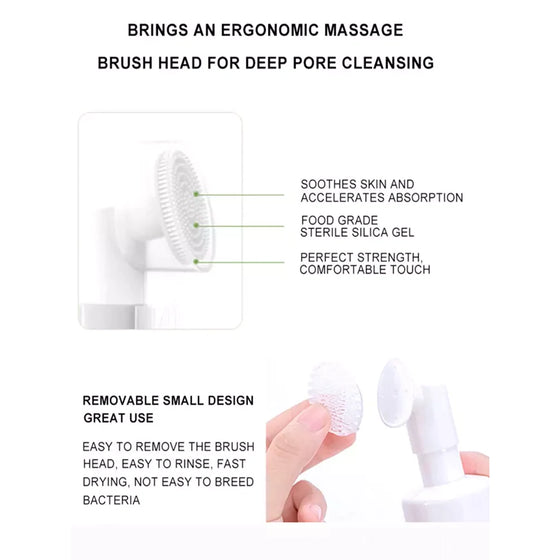 BRINGS AN ERGONOMIC MASSAGE

BRUSH HEAD FOR DEEP PORE CLEANSING

SOOTHES SKIN AND ACCELERATES ABSORPTION

FOOD GRADE STERILE SILICA GEL

PERFECT STRENGTH, COMFORTABLE TOUCH

REMOVABLE SMALL DESIGN GREAT USE

EASY TO REMOVE THE BRUSH HEAD, EASY TO RINSE, FAST DRYING, NOT EASY TO BREED BACTERIA