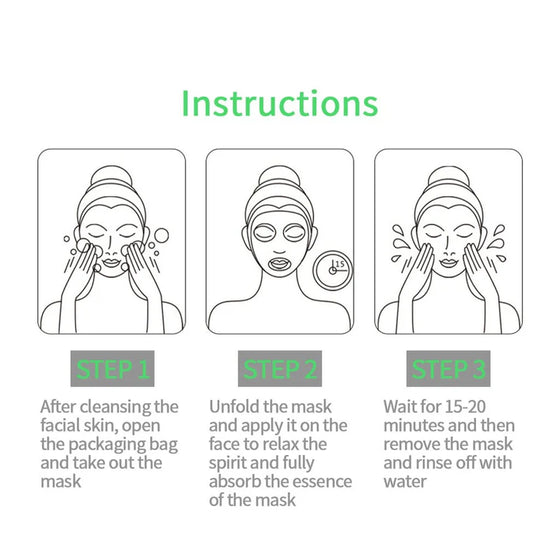 Instructions

15

STEP 1

After cleansing the facial skin, open the packaging bag and take out the mask

STEP 2

Unfold the mask and apply it on the face to relax the spirit and fully absorb the essence of the mask

STEP 3

Wait for 15-20 minutes and then remove the mask and rinse off with water