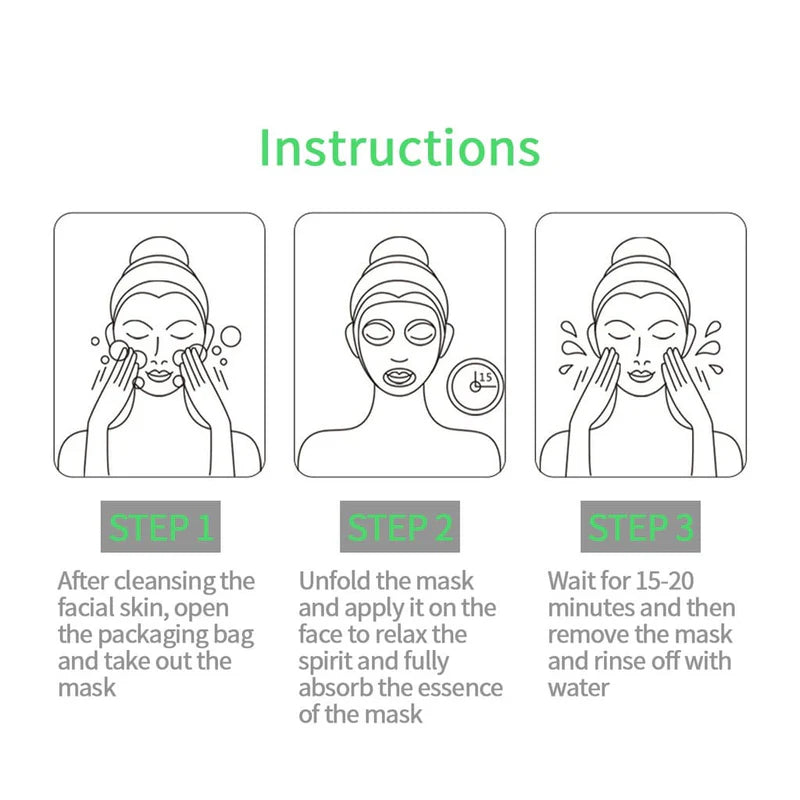 Instructions

15

STEP 1

After cleansing the facial skin, open the packaging bag and take out the mask

STEP 2

Unfold the mask and apply it on the face to relax the spirit and fully absorb the essence of the mask

STEP 3

Wait for 15-20 minutes and then remove the mask and rinse off with water