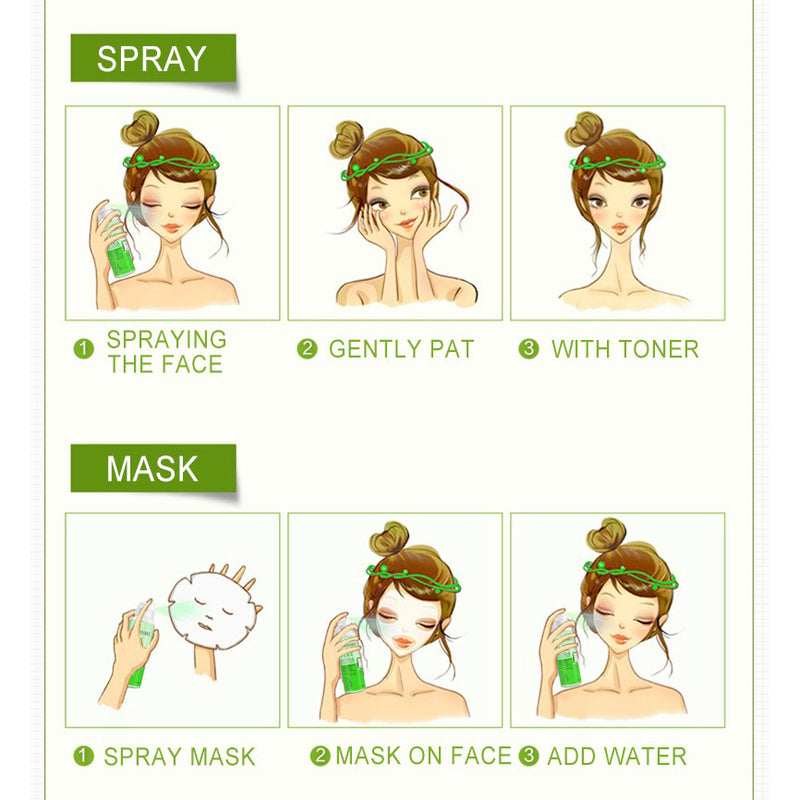 SPRAY

1 SPRAYING THE FACE

2 GENTLY PAT

3 WITH TONER

MASK

1 SPRAY MASK

2 MASK ON FACE

3 ADD WATER