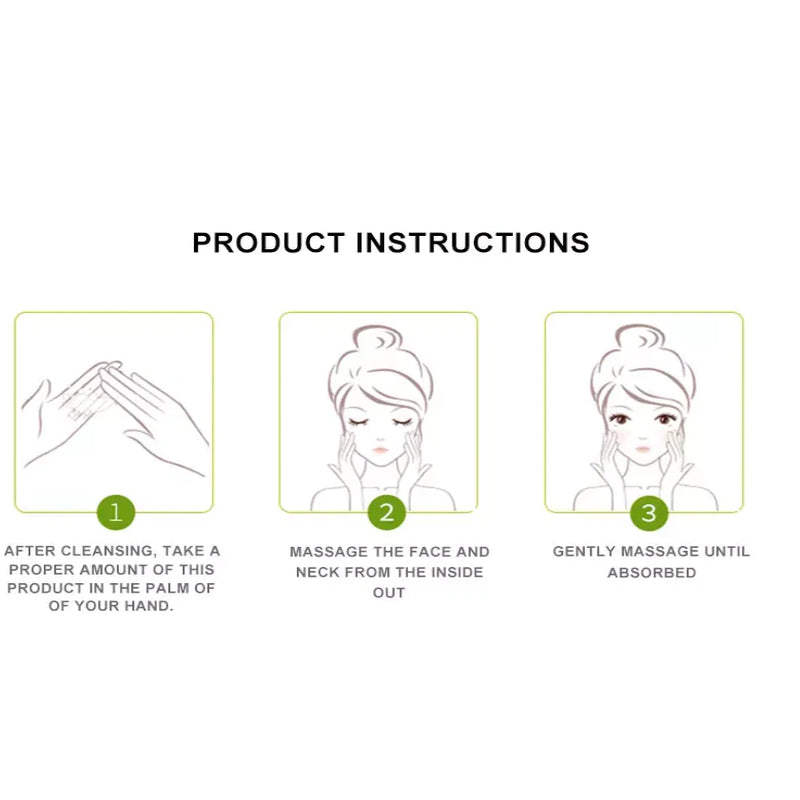 PRODUCT INSTRUCTIONS

1

AFTER CLEANSING, TAKE A PROPER AMOUNT OF THIS PRODUCT IN THE PALM OF OF YOUR HAND.

2

MASSAGE THE FACE AND NECK FROM THE INSIDE OUT

3

GENTLY MASSAGE UNTIL ABSORBED